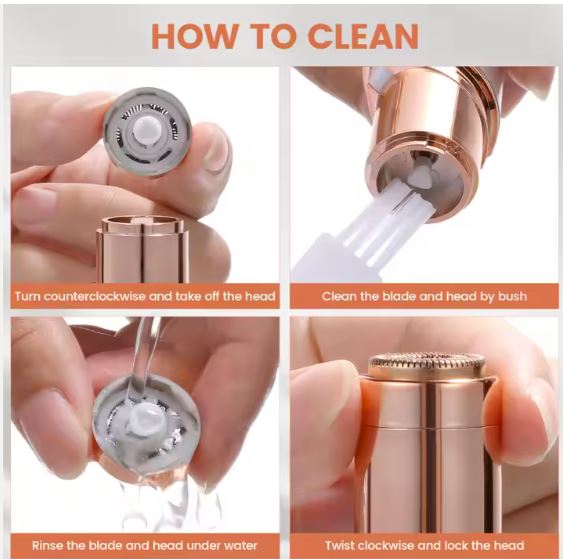 HOW TO CLEAN

Turn counterclockwise and take off the head

Clean the blade and head by bush

Rinse the blade and head under water

Twist clockwise and lock the head